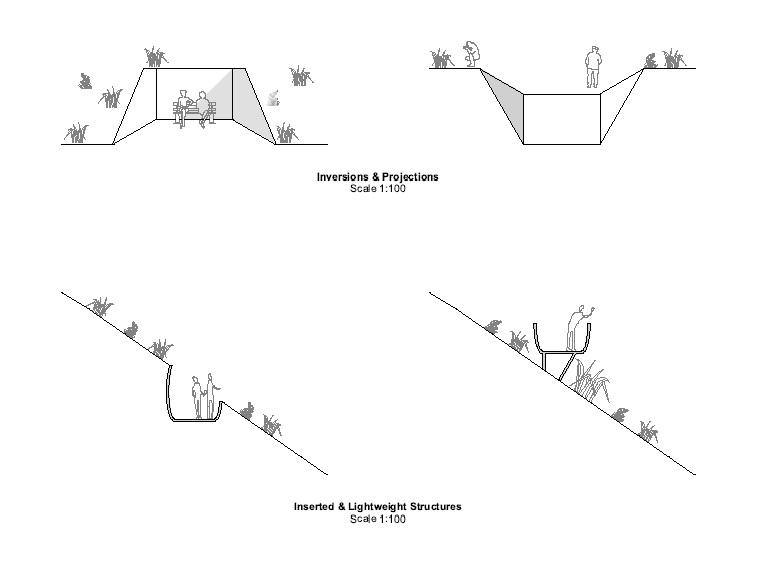 Inversions & Projections
Scale 1:100

Inserted & Lightweight Structures
Scale 1:100